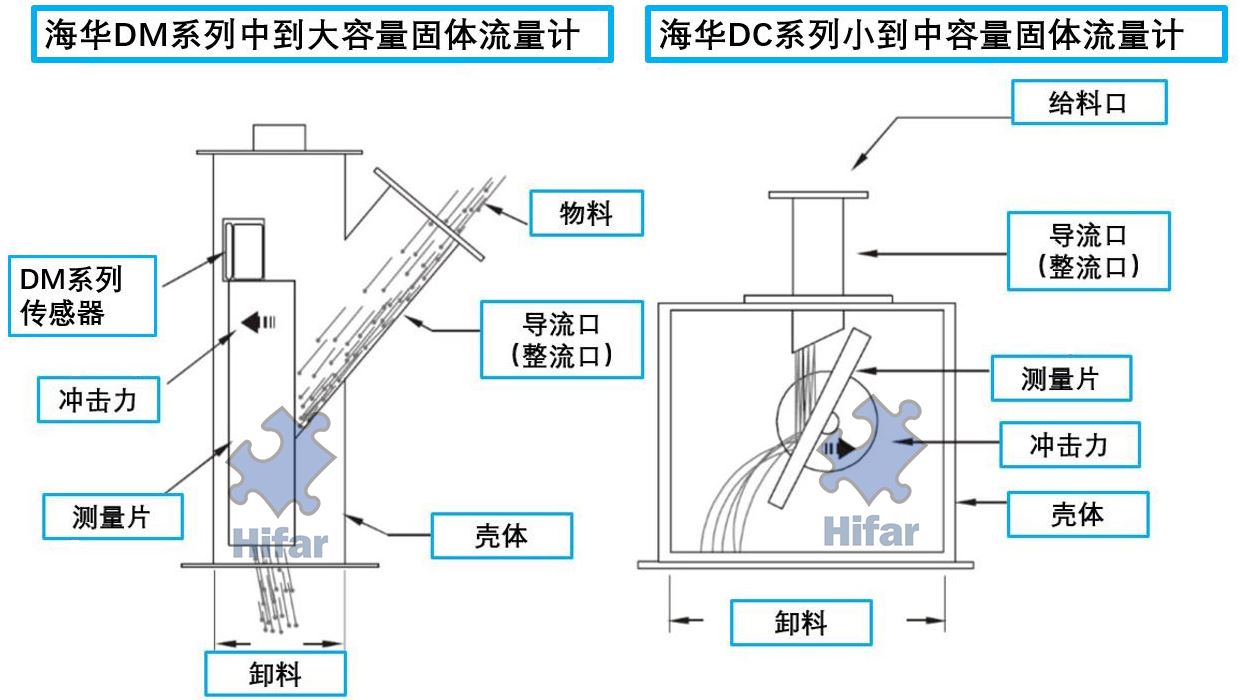 海华DM系列中到大容量固体流量计

物料

DM系列
传感器

导流口
(整流口)

冲击力

测量片

壳体

Hifar

卸料

海华DC系列小到中容量固体流量计

给料口

导流口
(整流口)

测量片

冲击力

壳体

Hifar

卸料